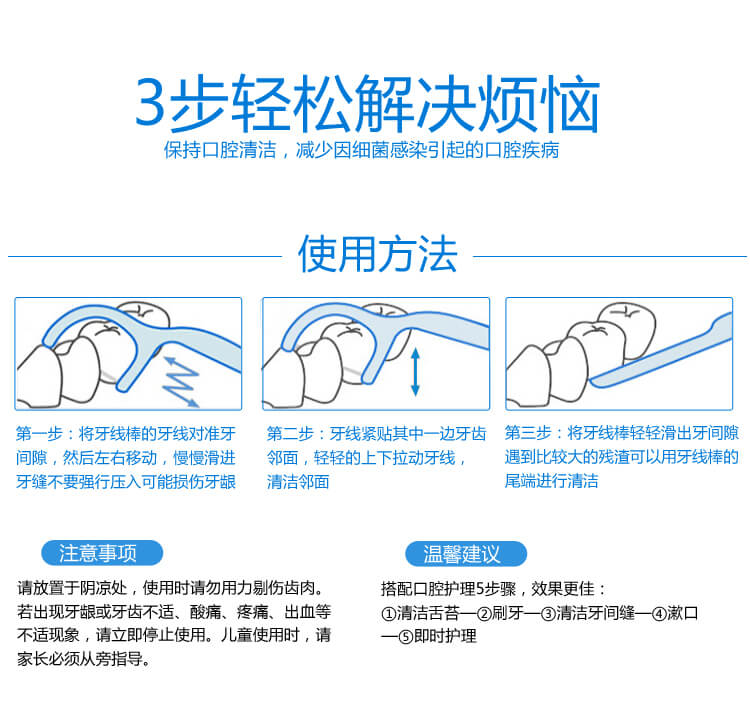 3步轻松解决烦恼
保持口腔清洁，减少因细菌感染引起的口腔疾病

使用方法

第一步：将牙线棒的牙线对准牙间隙，然后左右移动，慢慢滑进牙缝不要强行压入可能损伤牙龈

第二步：牙线紧贴其中一边牙齿邻面，轻轻的上下拉动牙线，清洁邻面

第三步：将牙线棒轻轻滑出牙间隙遇到比较大的残渣可以用牙线棒的尾端进行清洁

注意事项

请放置于阴凉处，使用时请勿用力剔伤齿肉。若出现牙龈或牙齿不适、酸痛、疼痛、出血等不适现象，请立即停止使用。儿童使用时，请家长必须从旁指导。

温馨建议

搭配口腔护理5步骤，效果更佳：
①清洁舌苔—②刷牙—③清洁牙间缝—④漱口—⑤即时护理